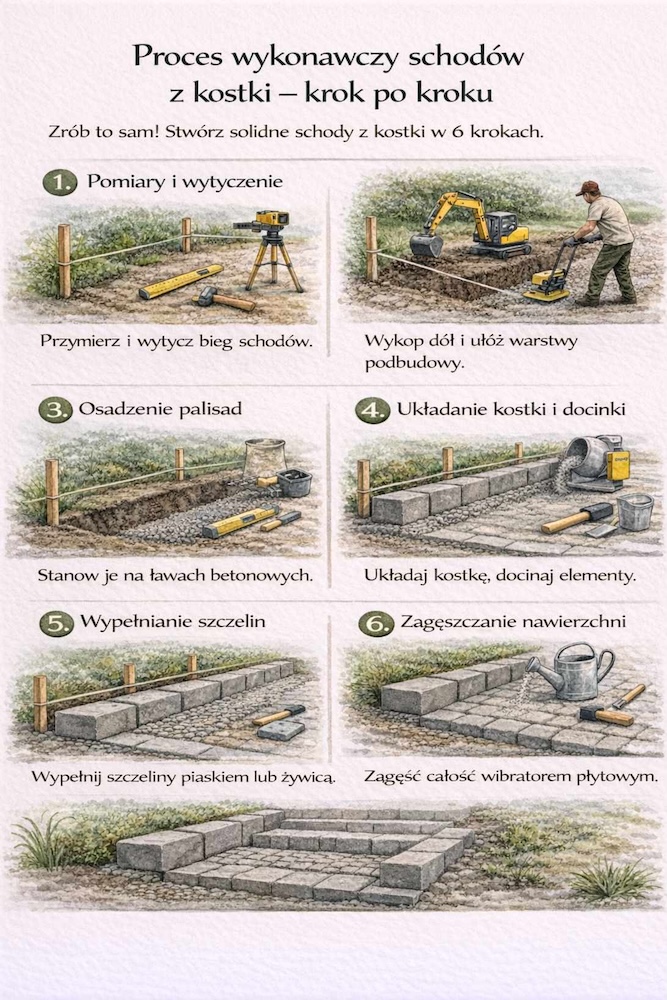 Proces wykonawczy schodów z kostki – krok po kroku

Zrób to sam! Stwórz solidne schody z kostki w 6 krokach.

1. Pomiary i wytyczenie

Przymierz i wytycz bieg schodów.

Wykop dół i ułóż warstwy podbudowy.

3. Osadzenie palisad

Stanow je na ławach betonowych.

4. Układanie kostki i docinki

Układaj kostkę, docinaj elementy.

5. Wypełnianie szczelin

Wypełnij szczeliny piaskiem lub żywicą.

6. Zagęszczanie nawierzchni

Zagęść całość wibratorem płytowym.